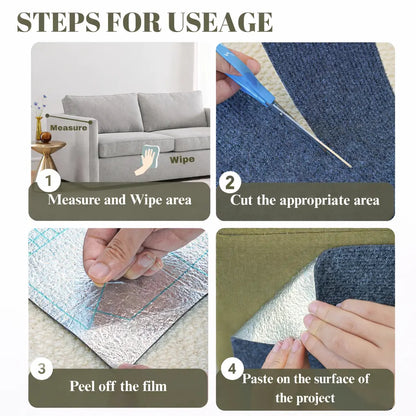 STEPS FOR USEAGE

Measure

Wipe

1

Measure and Wipe area

2

Cut the appropriate area

3

Peel off the film

4

Paste on the surface of the project